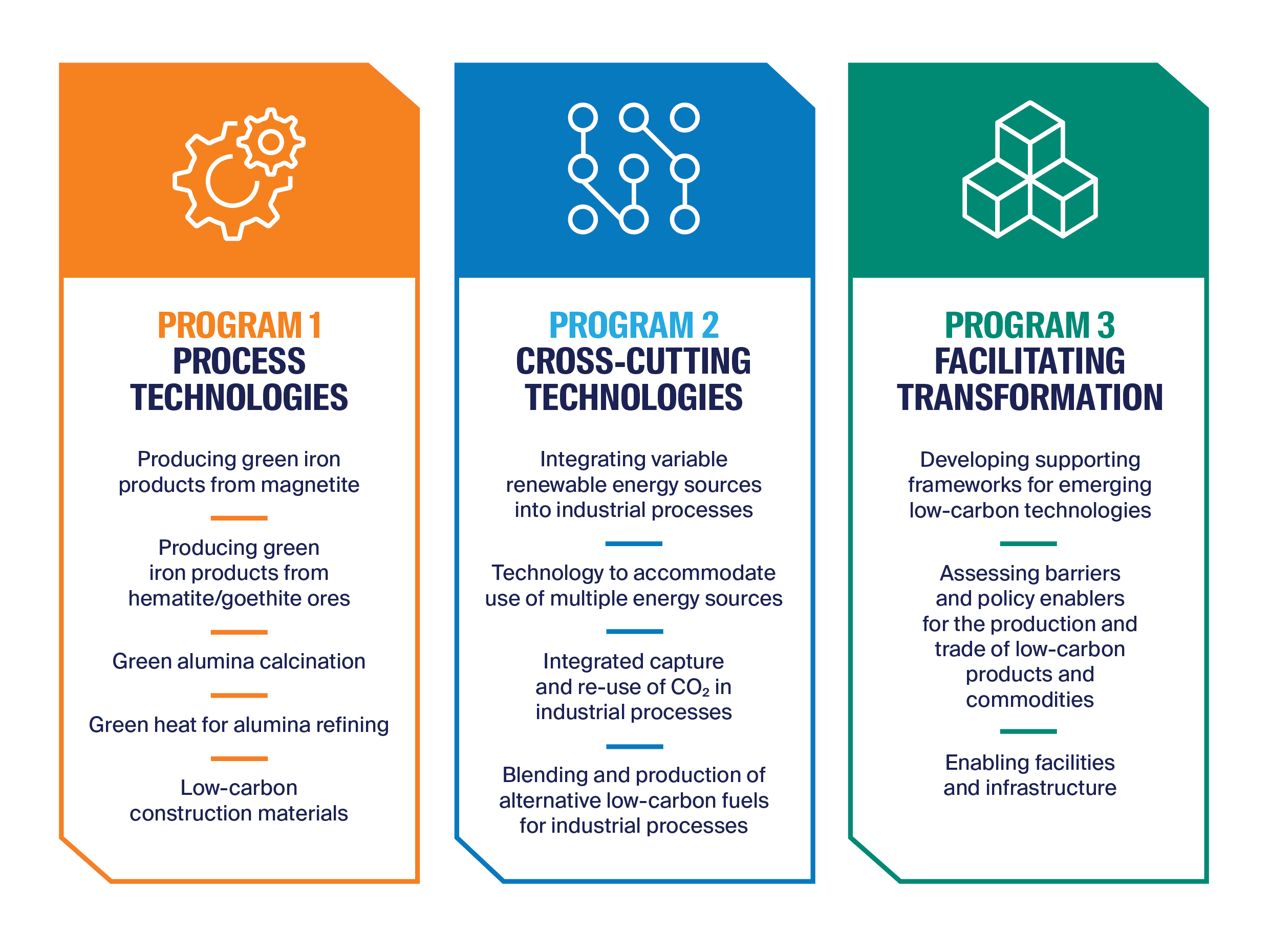 PROGRAM 1
PROCESS TECHNOLOGIES

Producing green iron products from magnetite

Producing green iron products from hematite/goethite ores

Green alumina calcination

Green heat for alumina refining

Low-carbon construction materials

PROGRAM 2
CROSS-CUTTING TECHNOLOGIES

Integrating variable renewable energy sources into industrial processes

Technology to accommodate use of multiple energy sources

Integrated capture and re-use of $CO_2$ in industrial processes

Blending and production of alternative low-carbon fuels for industrial processes

PROGRAM 3
FACILITATING TRANSFORMATION

Developing supporting frameworks for emerging low-carbon technologies

Assessing barriers and policy enablers for the production and trade of low-carbon products and commodities

Enabling facilities and infrastructure